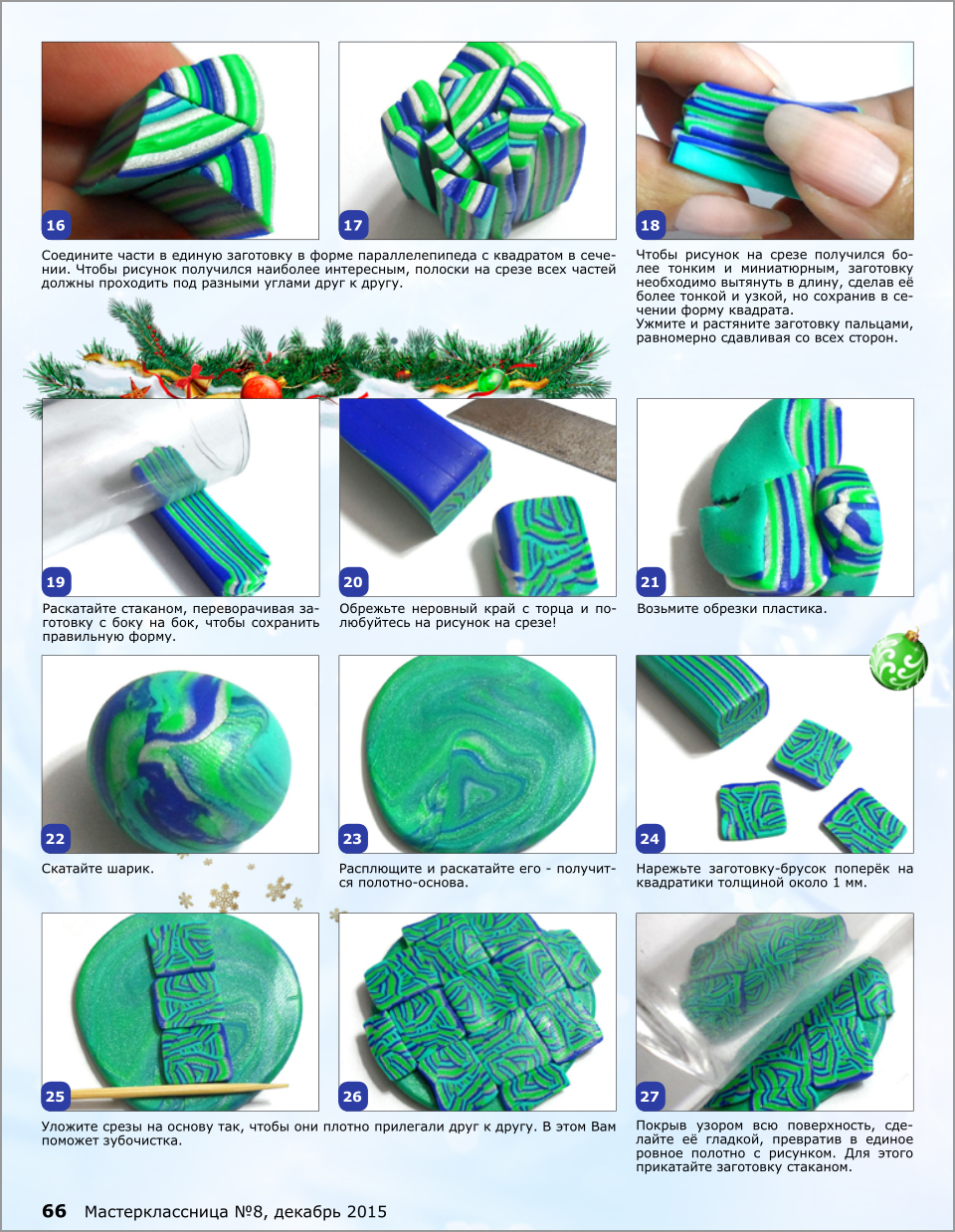 16

17

18

Соедините части в единую заготовку в форме параллелепипеда с квадратом в сечении. Чтобы рисунок получился наиболее интересным, полоски на срезе всех частей должны проходить под разными углами друг к другу.

Чтобы рисунок на срезе получился более тонким и миниатюрным, заготовку необходимо вытянуть в длину, сделав её более тонкой и узкой, но сохранив в сечении форму квадрата.
Ужмите и растяните заготовку пальцами, равномерно сдавливая со всех сторон.

19

20

21

Раскатайте стаканом, переворачивая заготовку с боку на бок, чтобы сохранить правильную форму.

Обрежьте неровный край с торца и полюбуйтесь на рисунок на срезе!

Возьмите обрезки пластика.

22

23

24

Скатайте шарик.

Расплющите и раскатайте его - получится полотно-основа.

Нарежьте заготовку-брусок поперёк на квадратики толщиной около 1 мм.

25

26

27

Уложите срезы на основу так, чтобы они плотно прилегали друг к другу. В этом Вам поможет зубочистка.

Покрыв узором всю поверхность, сделайте её гладкой, превратив в единое ровное полотно с рисунком. Для этого прикатайте заготовку стаканом.

66 Мастерклассница №8, декабрь 2015